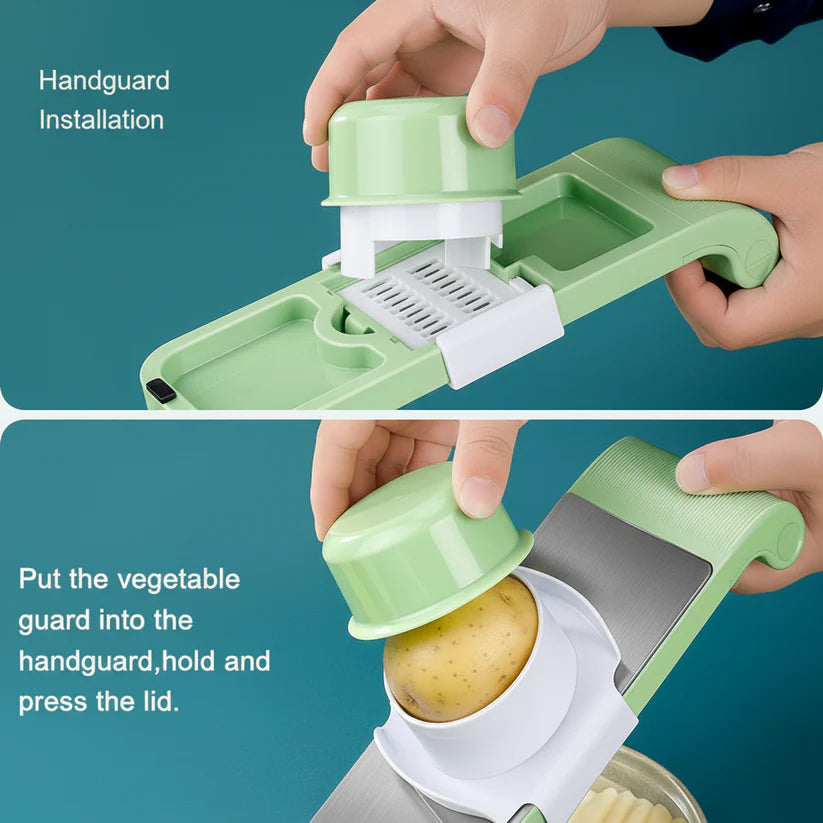 Handguard
Installation

Put the vegetable guard into the handguard,hold and press the lid.