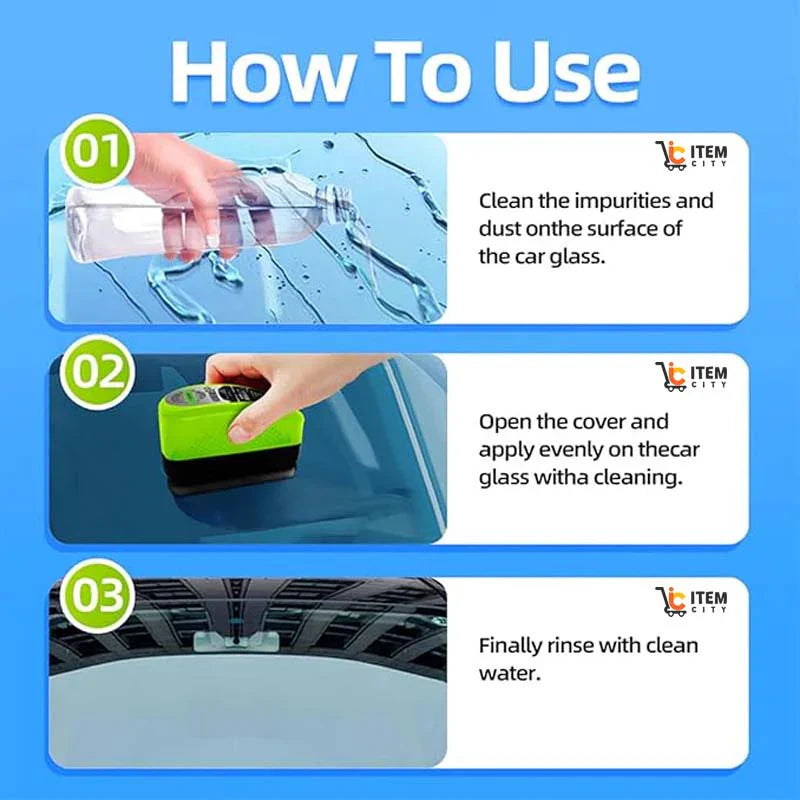 How To Use

01

ITEM CITY

Clean the impurities and dust onthe surface of the car glass.

02

ITEM CITY

Open the cover and apply evenly on thecar glass witha cleaning.

03

ITEM CITY

Finally rinse with clean water.